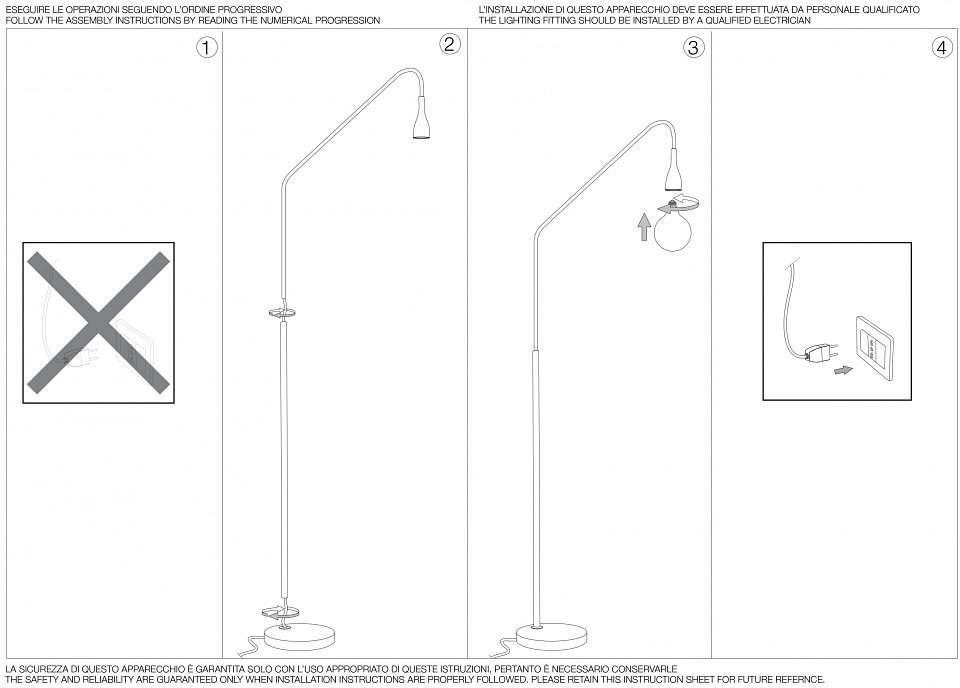 ESEGUIRE LE OPERAZIONI SEGUENDO L'ORDINE PROGRESSIVO
FOLLOW THE ASSEMBLY INSTRUCTIONS BY READING THE NUMERICAL PROGRESSION

L'INSTALLAZIONE DI QUESTO APPARECCHIO DEVE ESSERE EFFETTUATA DA PERSONALE QUALIFICATO
THE LIGHTING FITTING SHOULD BE INSTALLED BY A QUALIFIED ELECTRICIAN

1

2

3

4

LA SICUREZZA DI QUESTO APPARECCHIO È GARANTITA SOLO CON L'USO APPROPRIATO DI QUESTE ISTRUZIONI, PERTANTO È NECESSARIO CONSERVARLE
THE SAFETY AND RELIABILITY ARE GUARANTEED ONLY WHEN INSTALLATION INSTRUCTIONS ARE PROPERLY FOLLOWED. PLEASE RETAIN THIS INSTRUCTION SHEET FOR FUTURE REFERNCE.