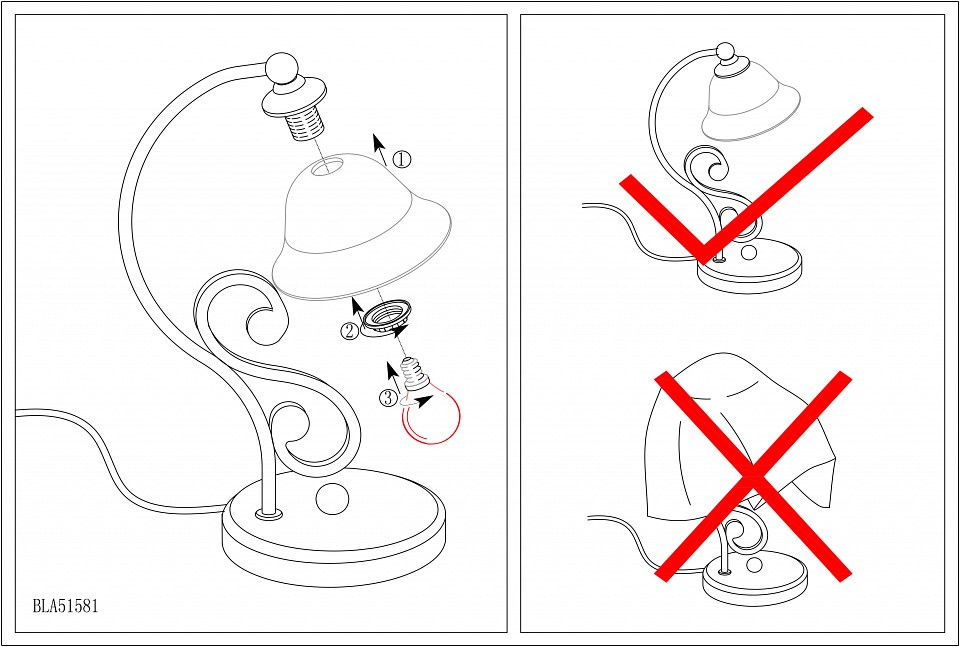 ①
②
③
BLA51581