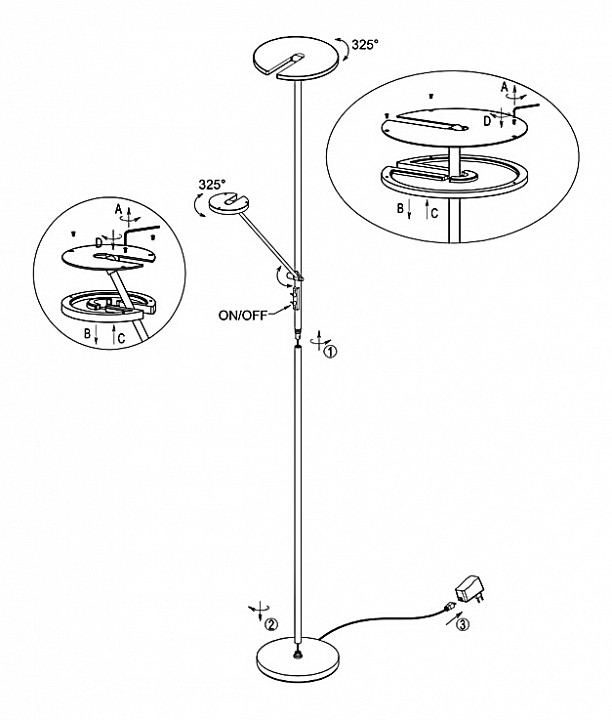 325°

A
D
B
C

325°

A
D
B
C

ON/OFF

①

②

③