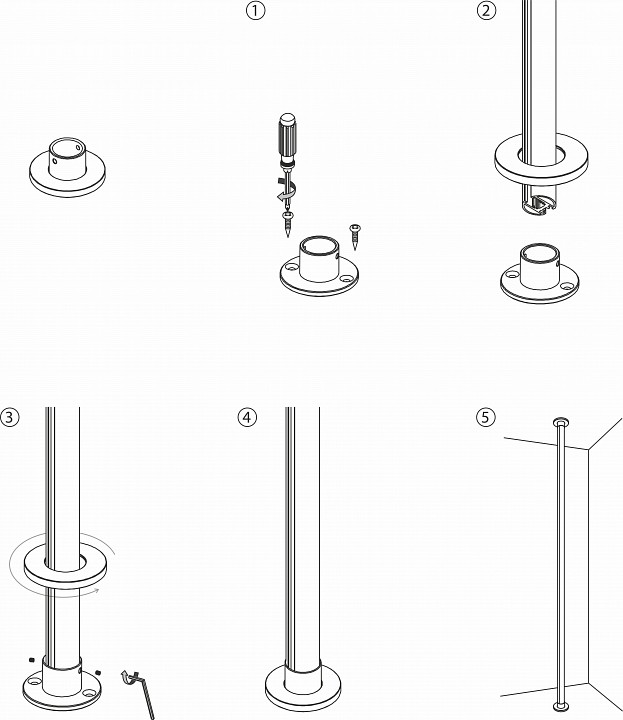 ①

②

③

④

⑤