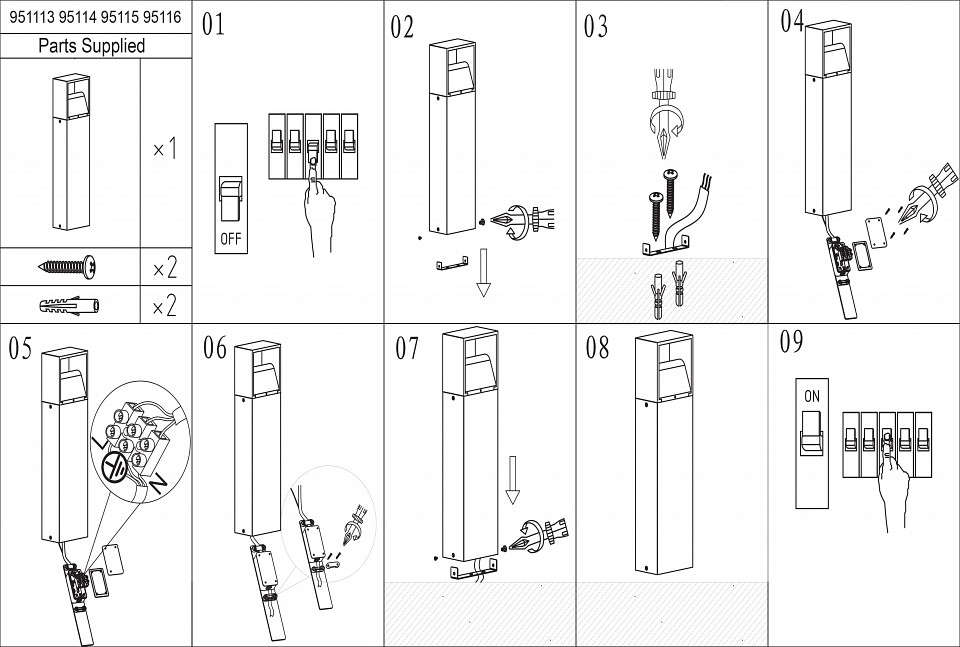 951113 95114 95115 95116

Parts Supplied

×1

×2

×2

01

OFF

02

03

04

05

L

N

06

07

08

09

ON