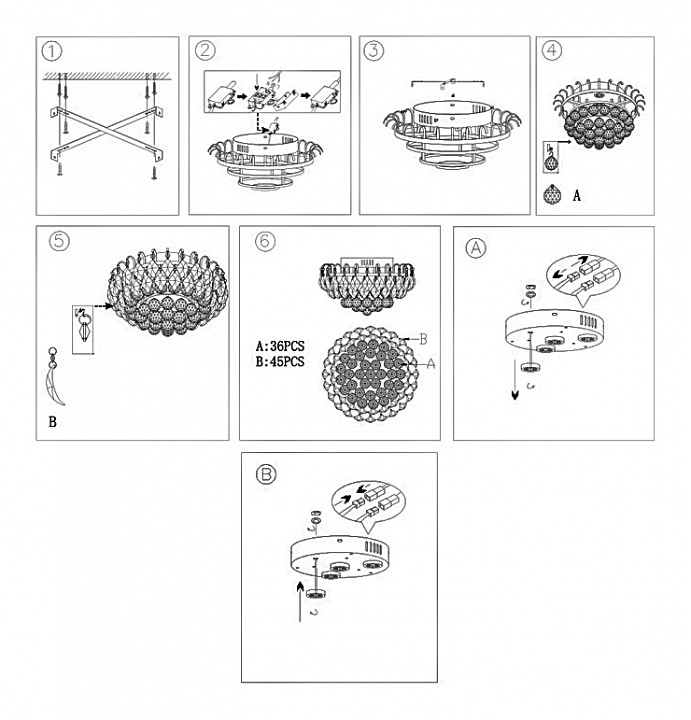 ①

②

③

④

A

⑤

B

⑥

A:36PCS
B:45PCS

B
A

Ⓐ

Ⓑ