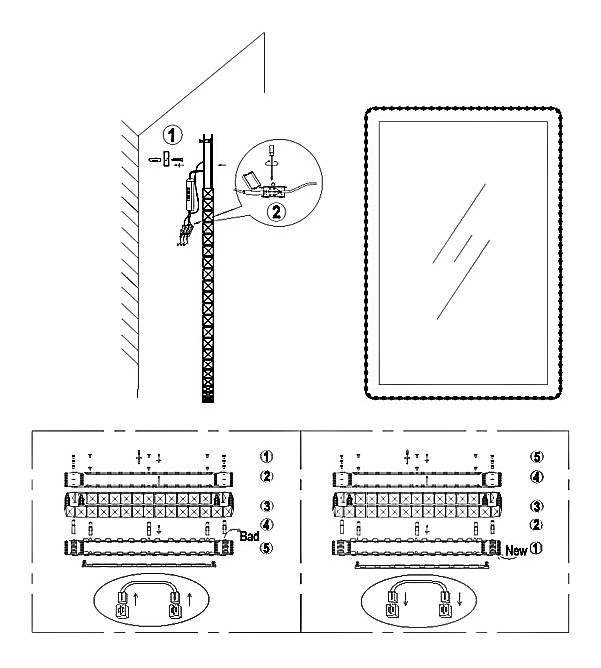 ①

②

①
②
③
④
Bad
⑤

⑤
④
③
②
New ①