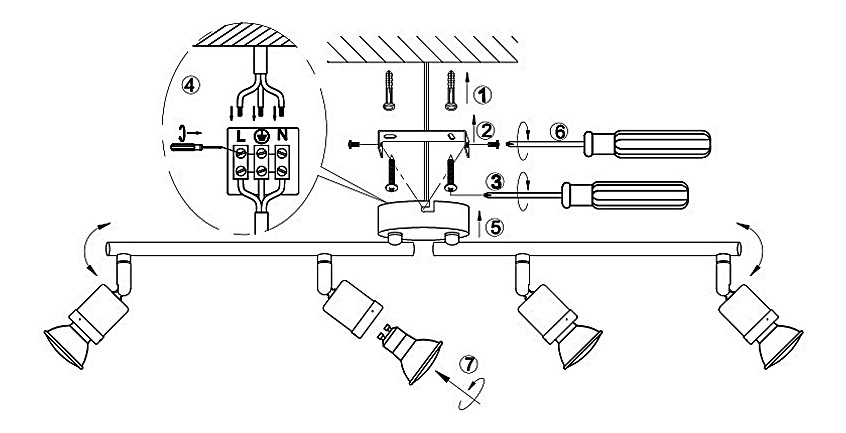 ④
L
N
①
②
⑥
③
⑤
⑦