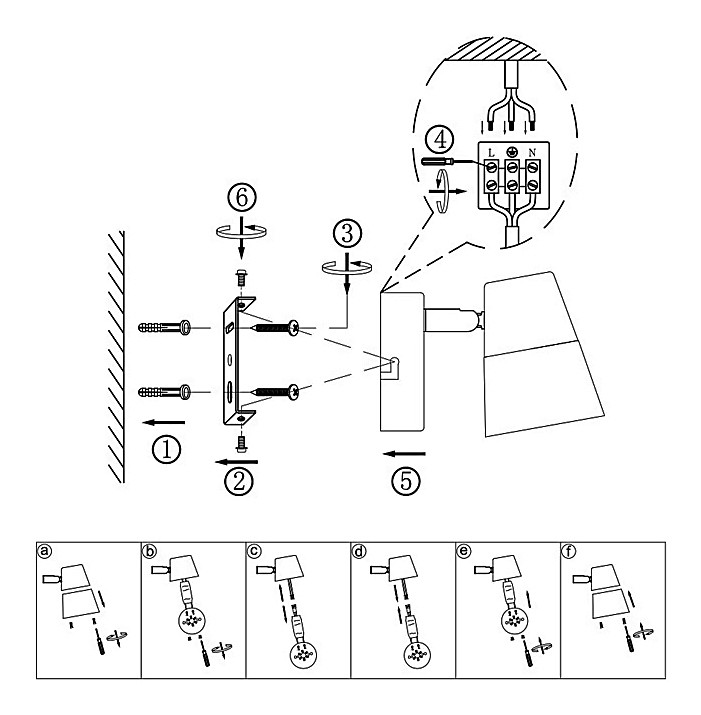 ④
L N
⑥
③
①
②
⑤
ⓐ
ⓑ
ⓒ
ⓓ
ⓔ
ⓕ