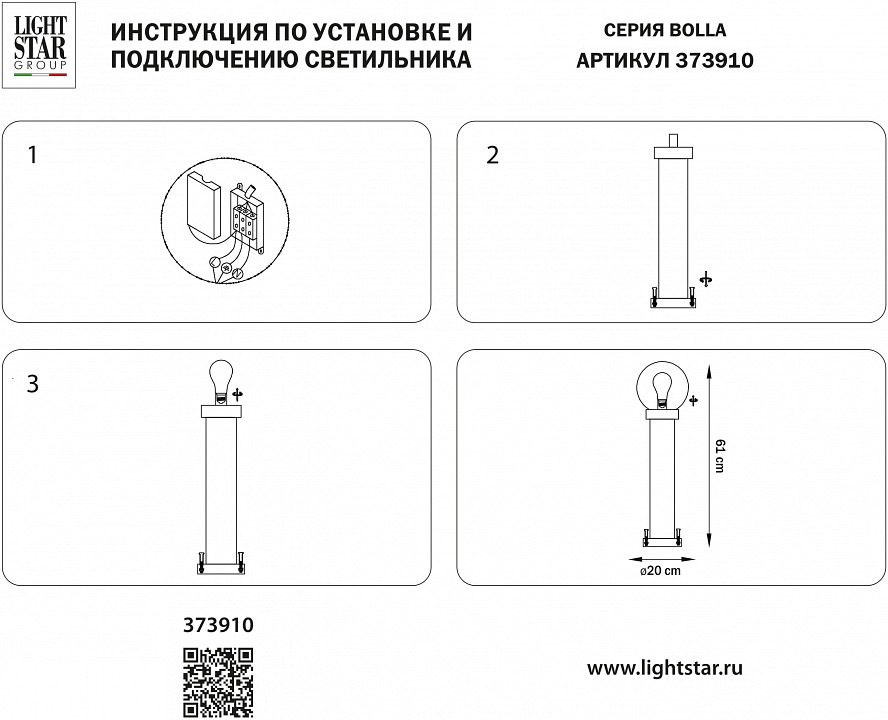 LIGHT STAR GROUP

ИНСТРУКЦИЯ ПО УСТАНОВКЕ И ПОДКЛЮЧЕНИЮ СВЕТИЛЬНИКА

СЕРИЯ BOLLA
АРТИКУЛ 373910

1

2

3

61 cm

ø20 cm

373910

www.lightstar.ru