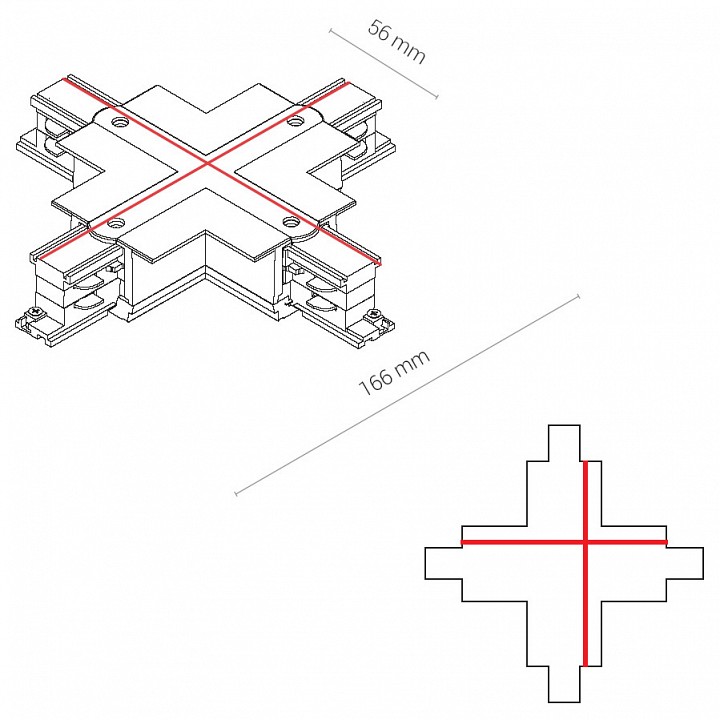 56 mm

166 mm