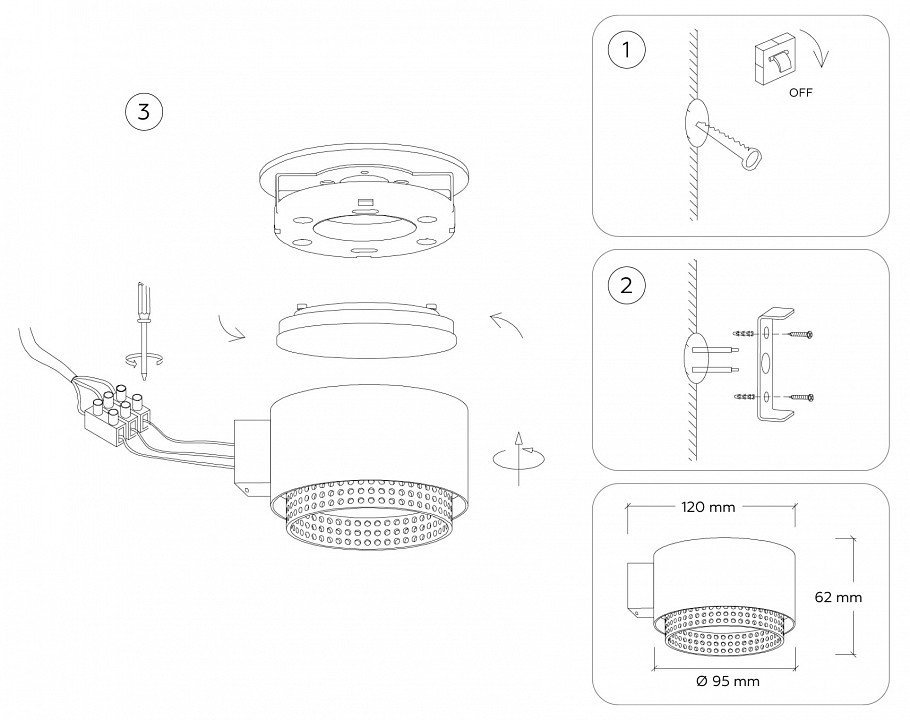 3

1

OFF

2

120 mm

62 mm

Ø 95 mm