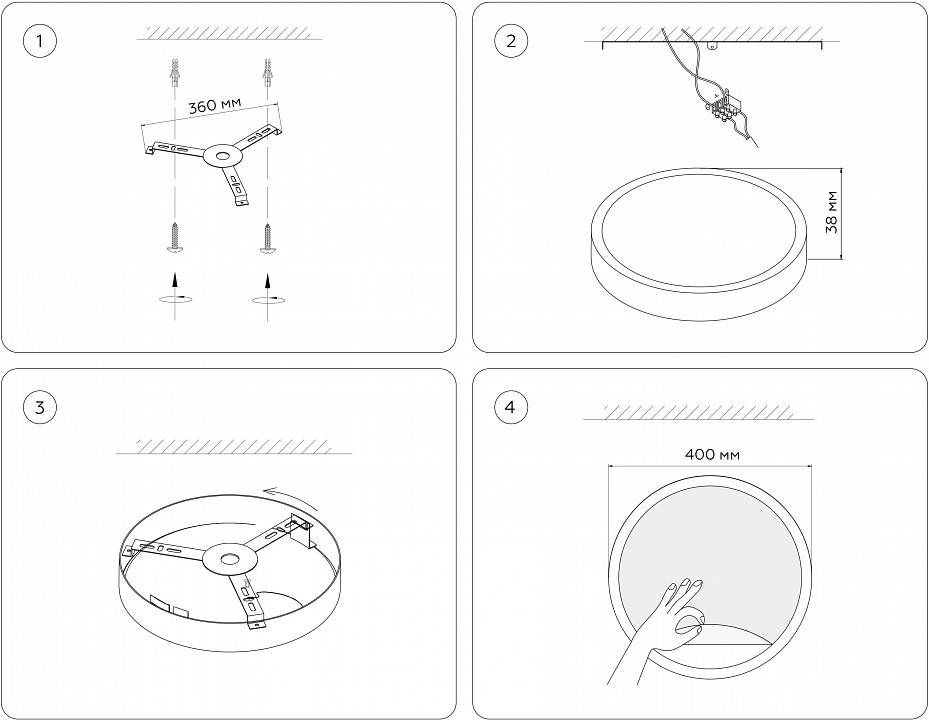 1

360 мм

2

38 мм

3

4

400 мм