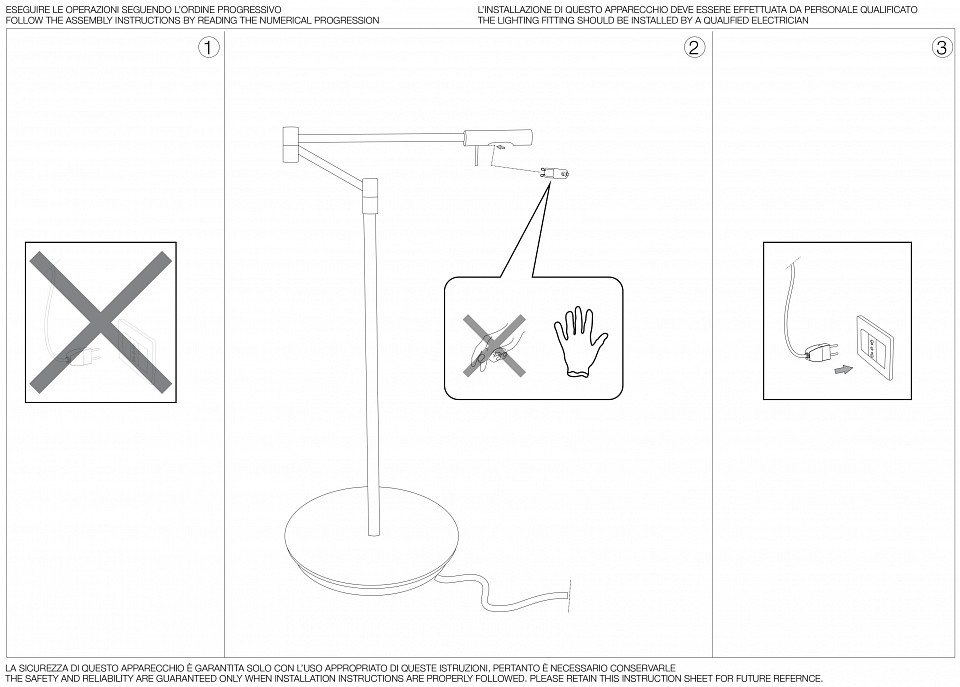 ESEGUIRE LE OPERAZIONI SEGUENDO L'ORDINE PROGRESSIVO
FOLLOW THE ASSEMBLY INSTRUCTIONS BY READING THE NUMERICAL PROGRESSION

L'INSTALLAZIONE DI QUESTO APPARECCHIO DEVE ESSERE EFFETTUATA DA PERSONALE QUALIFICATO
THE LIGHTING FITTING SHOULD BE INSTALLED BY A QUALIFIED ELECTRICIAN

1

2

3

LA SICUREZZA DI QUESTO APPARECCHIO È GARANTITA SOLO CON L'USO APPROPRIATO DI QUESTE ISTRUZIONI, PERTANTO È NECESSARIO CONSERVARLE
THE SAFETY AND RELIABILITY ARE GUARANTEED ONLY WHEN INSTALLATION INSTRUCTIONS ARE PROPERLY FOLLOWED. PLEASE RETAIN THIS INSTRUCTION SHEET FOR FUTURE REFERNCE.