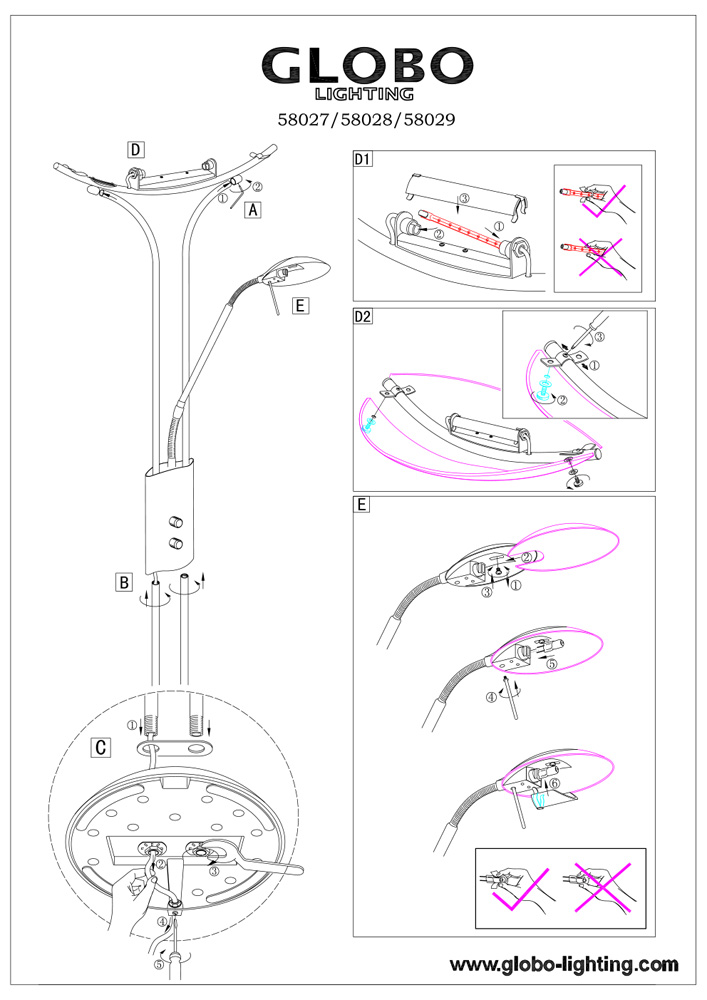 GLOBO
LIGHTING
58027/58028/58029

D
①
②
A
E
B
C
①
②
③
④
⑤

D1
③
②
①

D2
③
①
②

E
②
①
③
⑤
④
⑥

www.globo-lighting.com