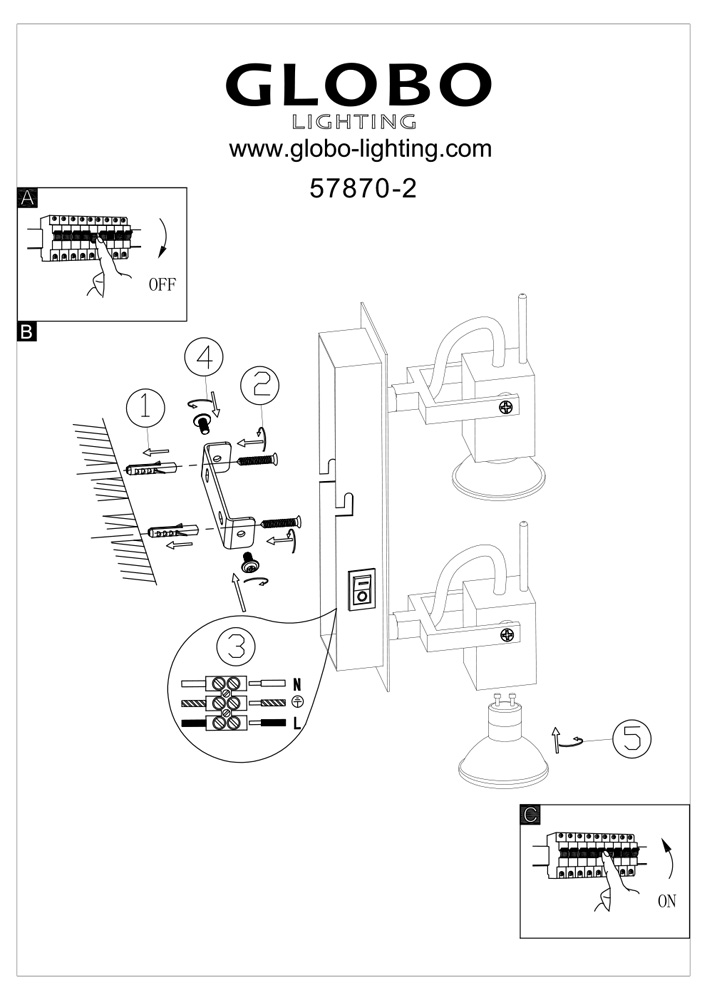 GLOBO
LIGHTING
www.globo-lighting.com
57870-2

A
OFF

B
4
2
1
3
N
L
5

C
ON