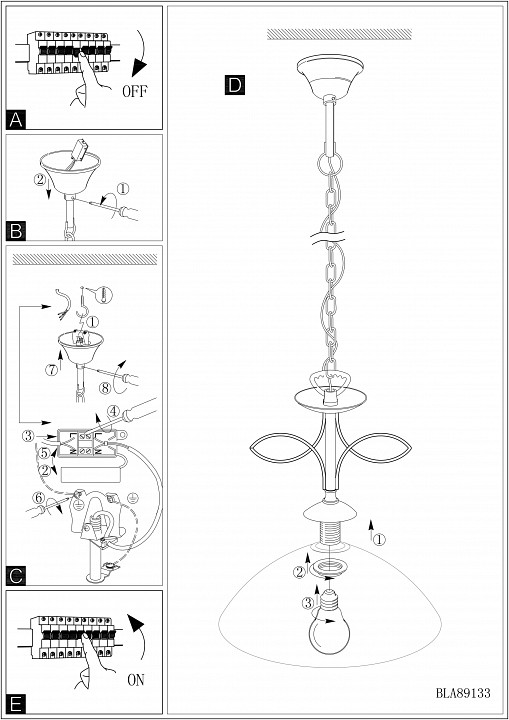 OFF

A

② ①

B

① 7 8 4 3 5 2 6

C

ON

E

D

① ② ③

BLA89133