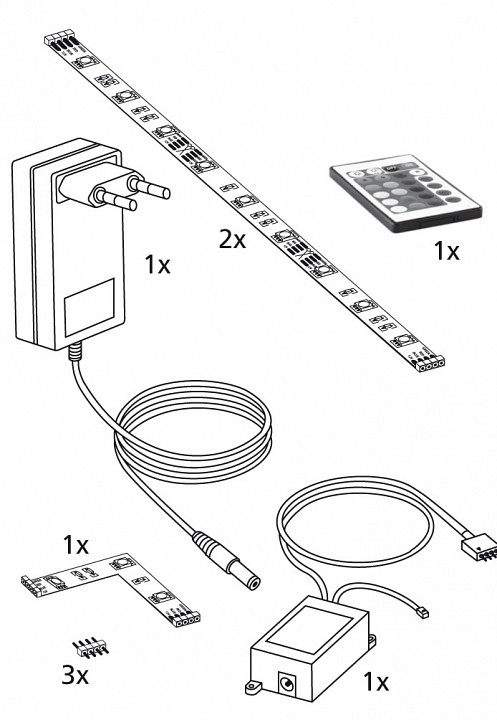 2x

1x

1x

1x

3x

1x