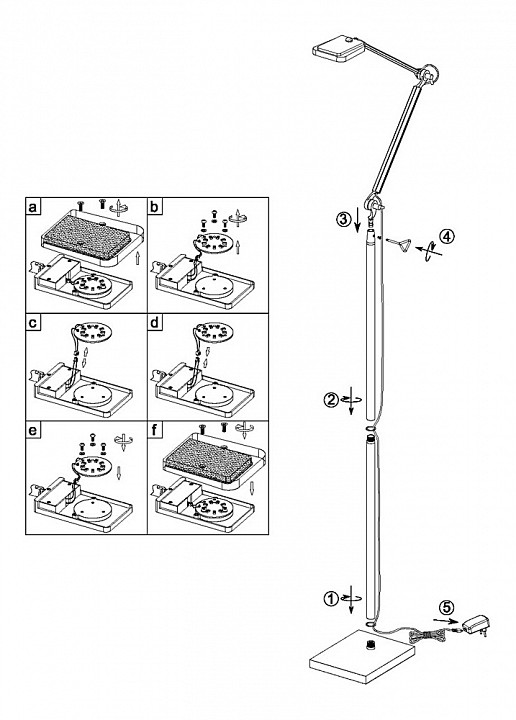 a
b
c
d
e
f
3
4
2
1
5