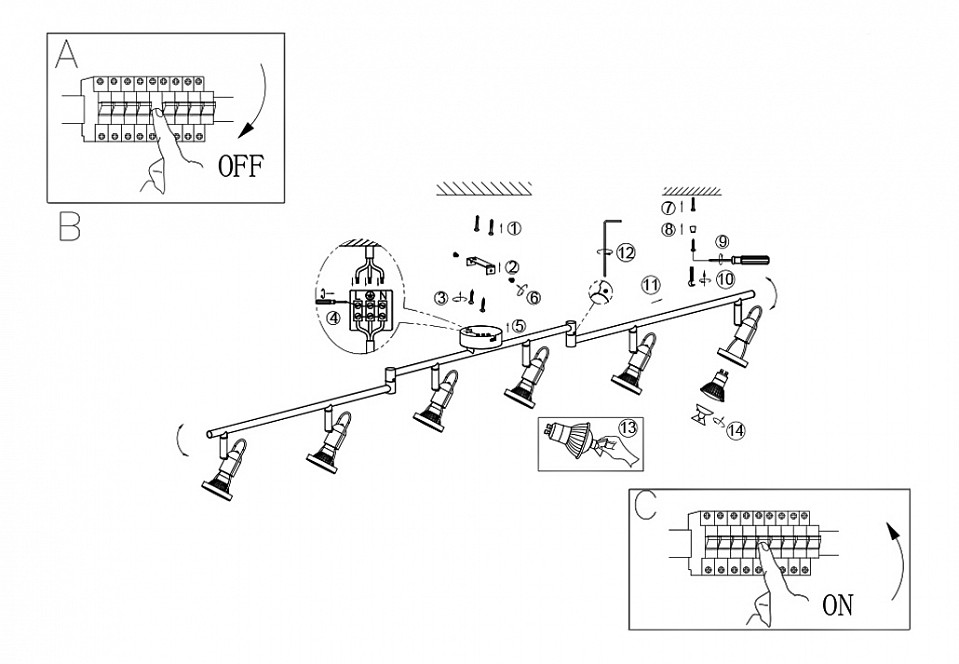 A

OFF

B

①
②
③
④
⑤
⑥
⑦
⑧
⑨
⑩
⑪
⑫
⑬
⑭

C

ON