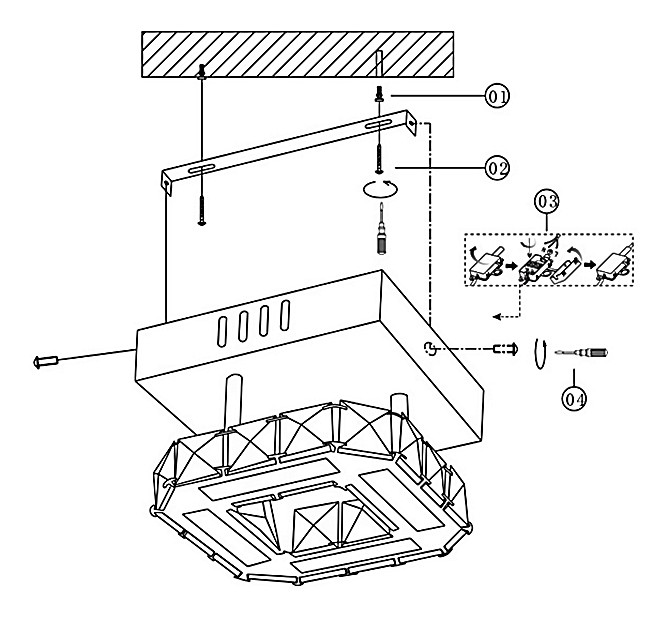 01

02

03

04