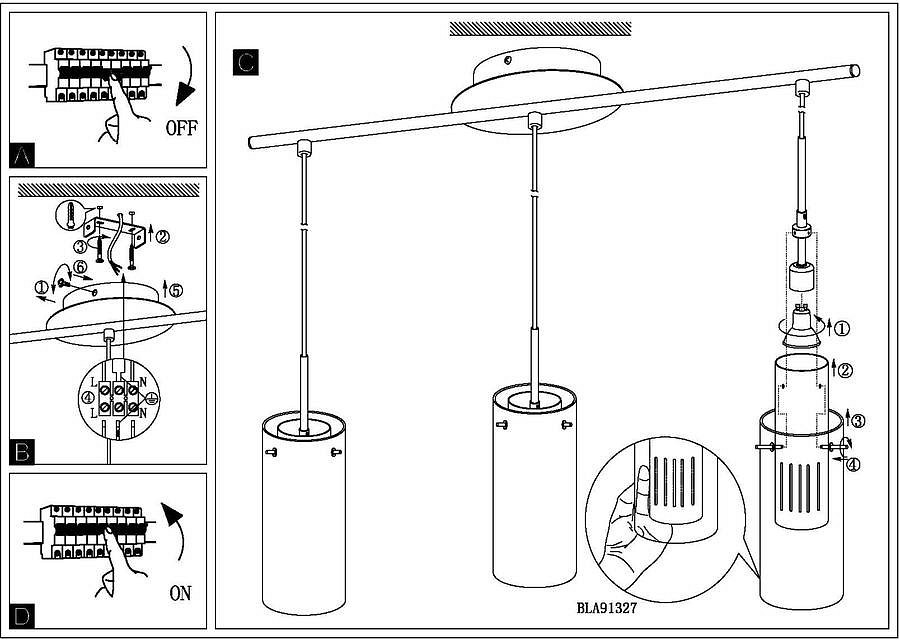 OFF
A

③
②
⑥
①
⑤
L
N
④
L
N
B

ON
D

C
①
②
③
④
BLA91327