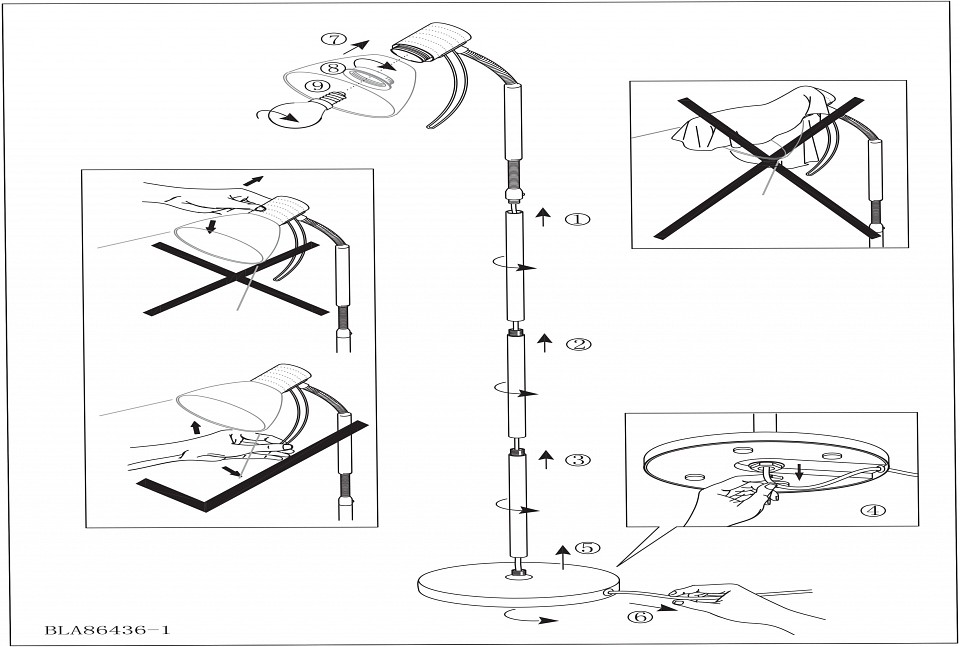 ⑦
⑧
⑨
①
②
③
④
⑤
⑥
BLA86436-1