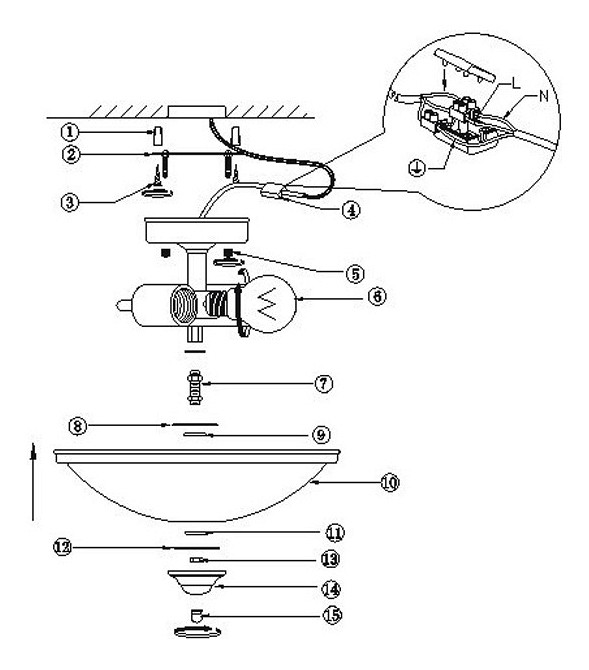 L
N
①
②
③
④
⑤
⑥
⑦
⑧
⑨
⑩
⑪
⑫
⑬
⑭
⑮