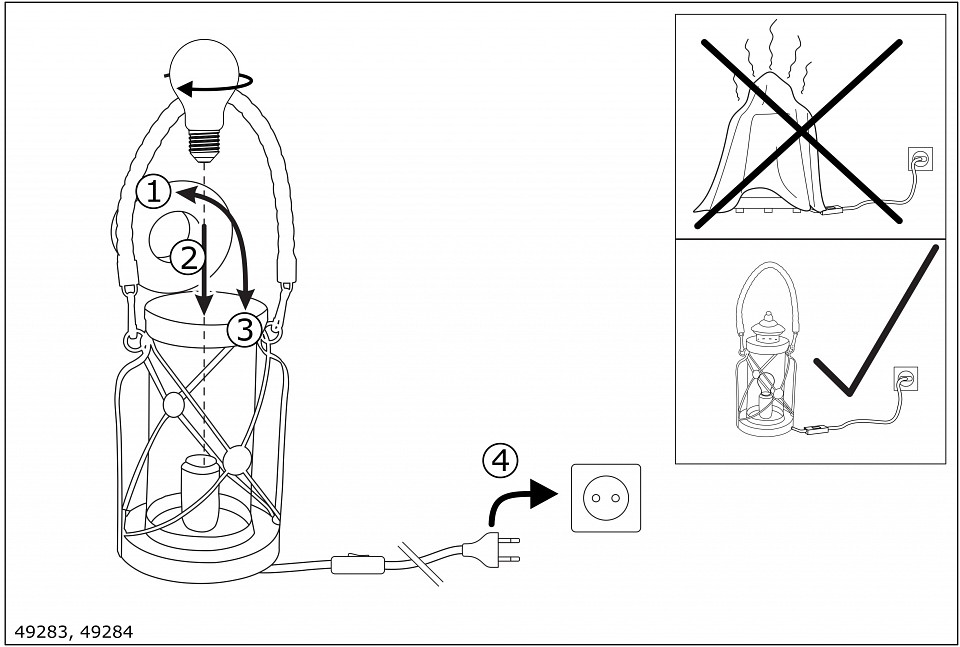 1
2
3
4

49283, 49284