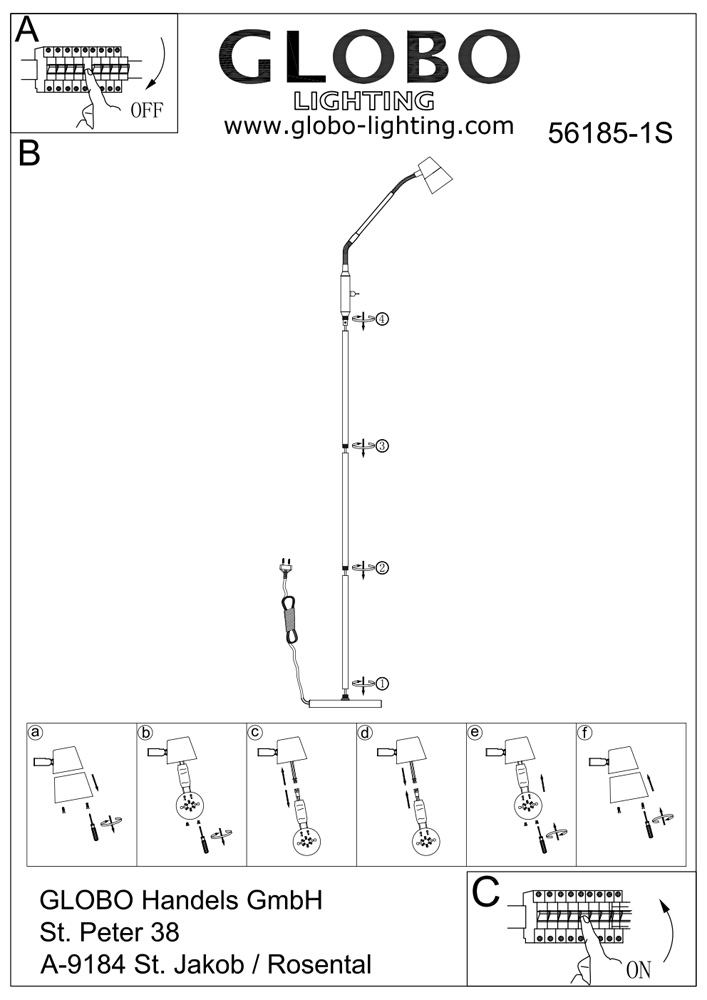 A

OFF

GLOBO
LIGHTING
www.globo-lighting.com

56185-1S

B

④

③

②

①

ⓐ ⓑ ⓒ ⓓ ⓔ ⓕ

GLOBO Handels GmbH
St. Peter 38
A-9184 St. Jakob / Rosental

C

ON