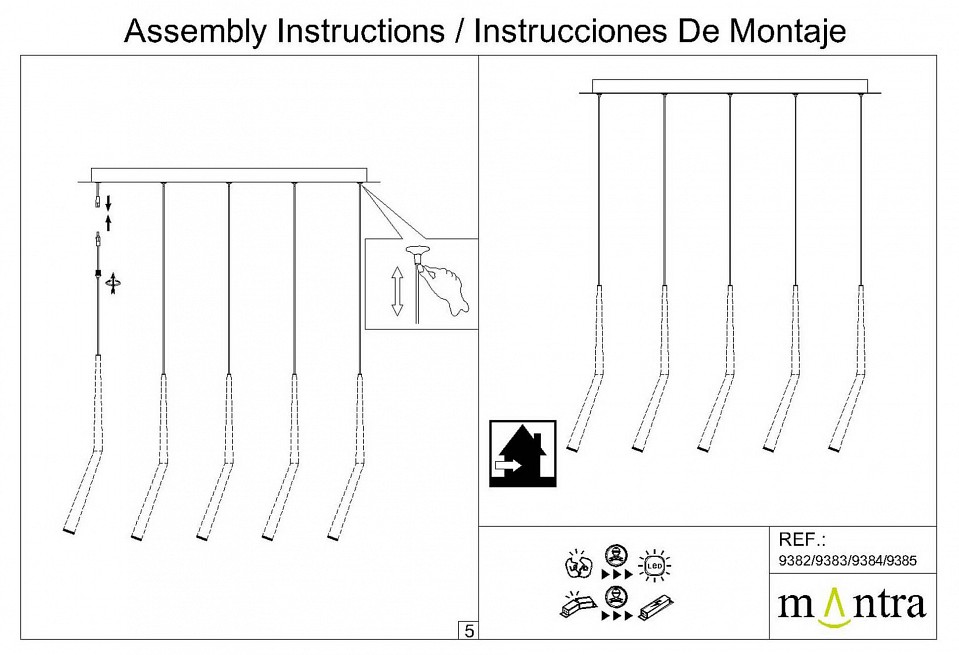 Assembly Instructions / Instrucciones De Montaje

5

LED

REF.:
9382/9383/9384/9385

mantra