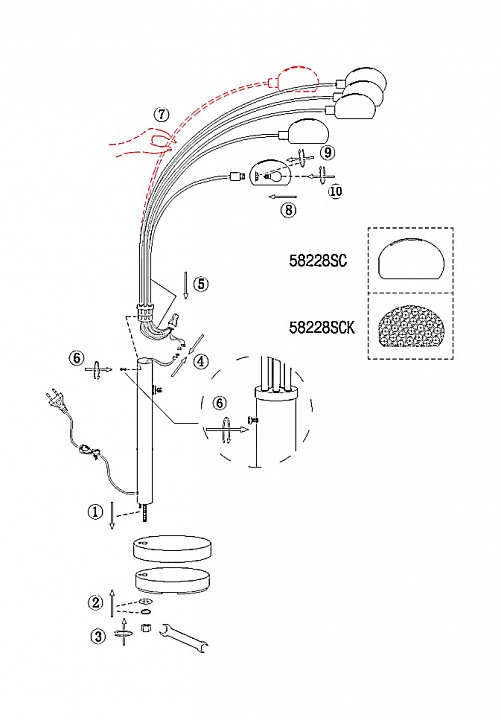 ⑦
⑨
⑩
⑧
58228SC
58228SCK
⑤
⑥
④
⑥
①
②
③