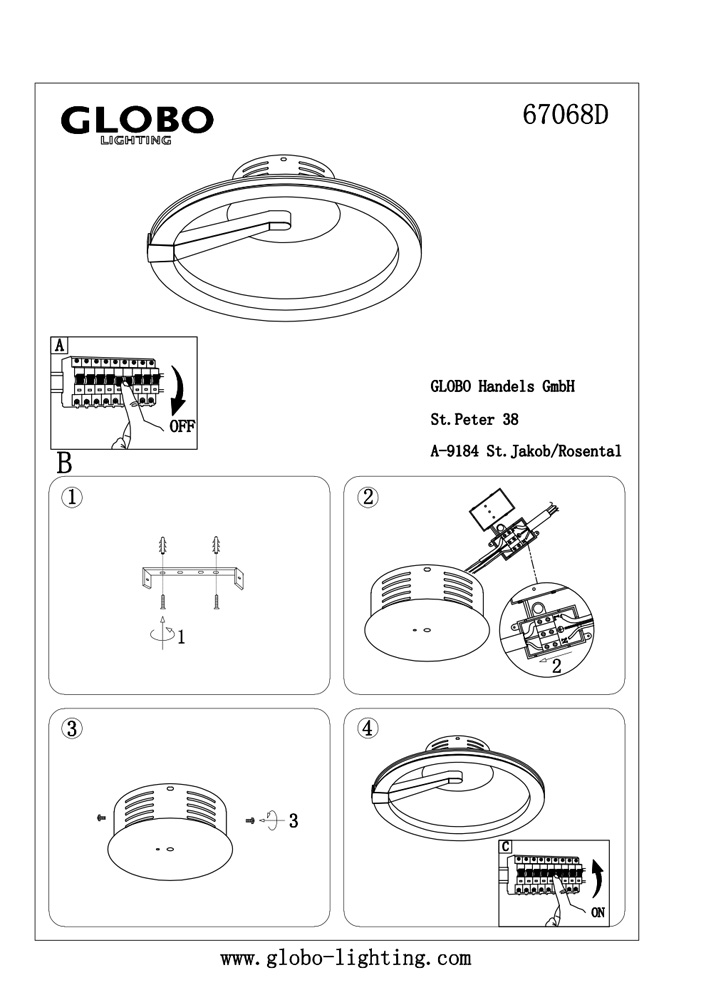 GLOBO
LIGHTING

67068D

A

OFF

GLOBO Handels GmbH

St.Peter 38

A-9184 St.Jakob/Rosental

B

①

1

②

2

③

3

④

C

ON

www.globo-lighting.com