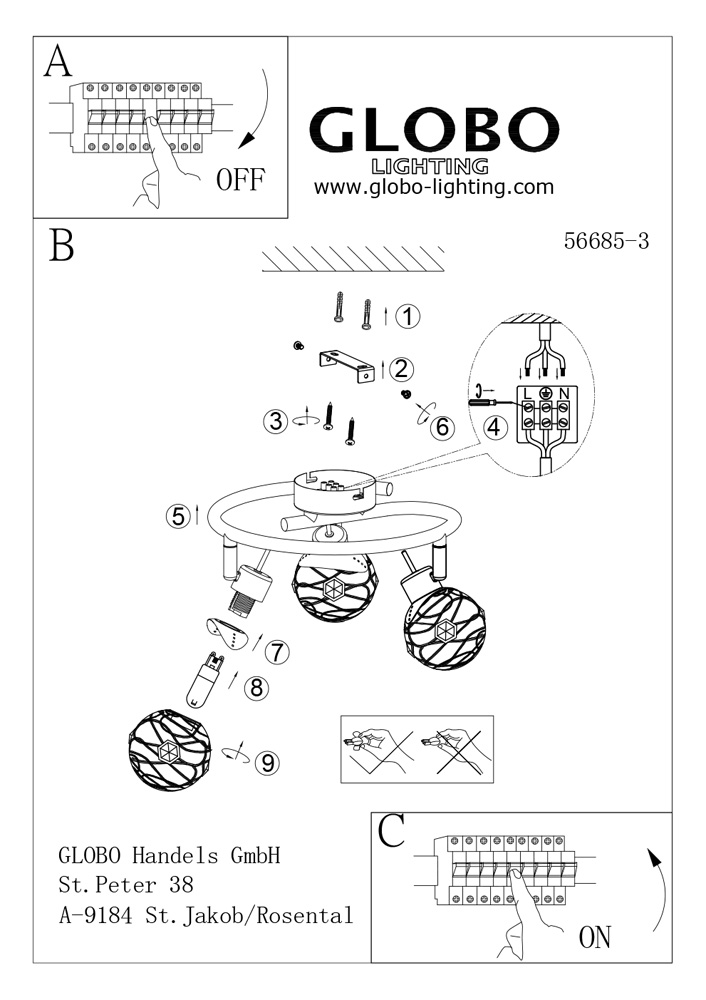 A

OFF

GLOBO
LIGHTING
www.globo-lighting.com

B

56685-3

1
2
3
6
4
L N
5
7
8
9

GLOBO Handels GmbH
St.Peter 38
A-9184 St.Jakob/Rosental

C

ON