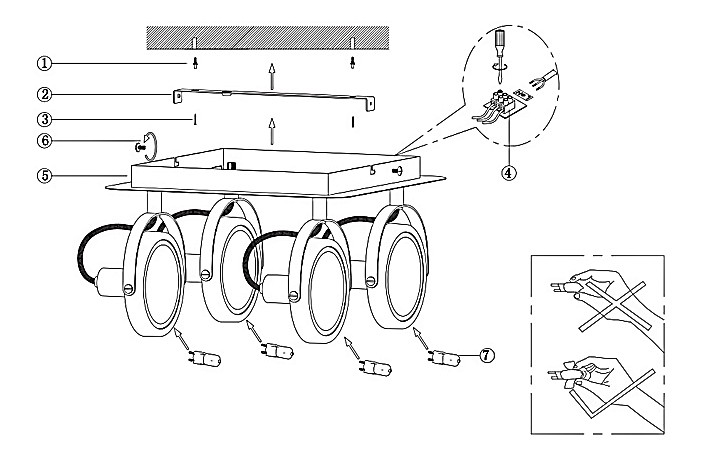 ①
②
③
⑥
⑤
④
⑦