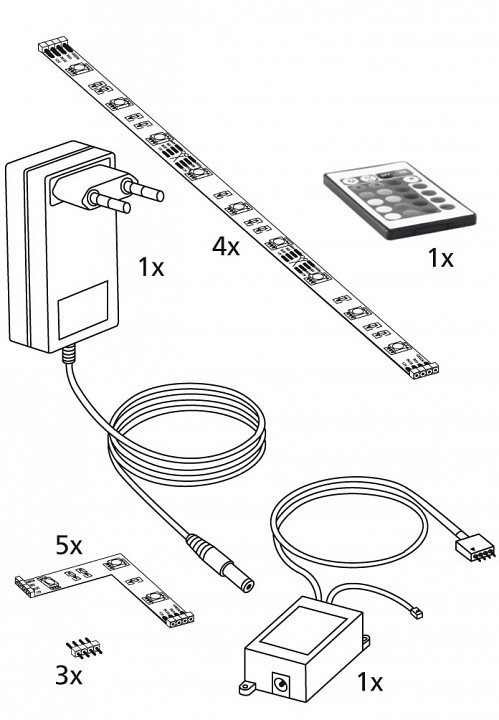 4x

1x

1x

5x

3x

1x