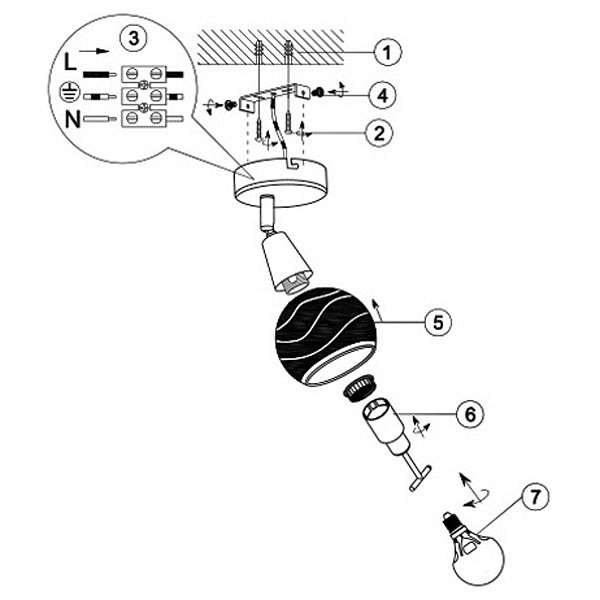 3
L
N
1
4
2
5
6
7