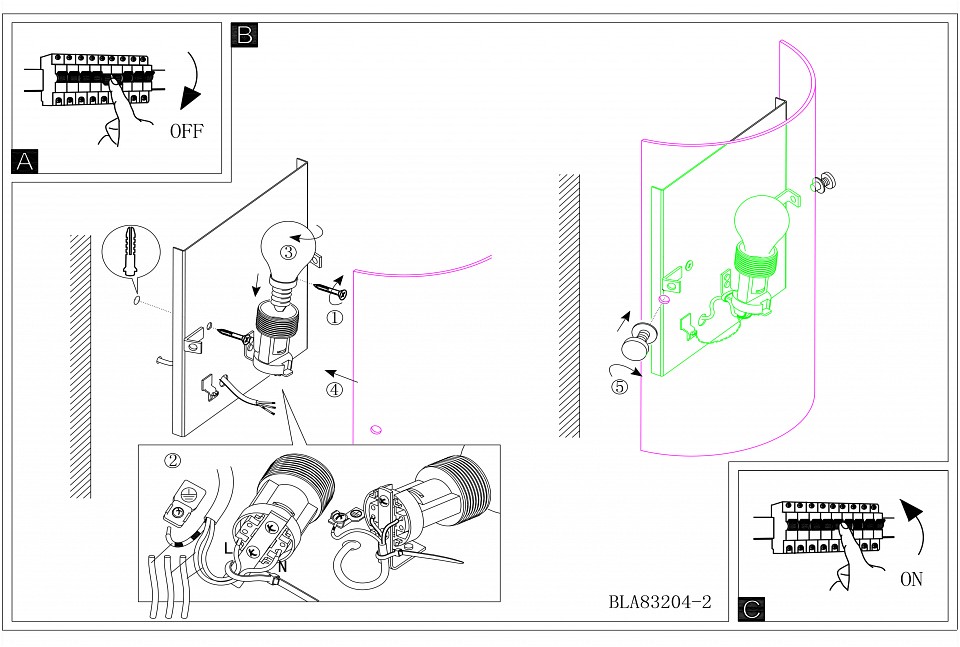 OFF

A

B

③

①

④

②

L

N

⑤

BLA83204-2

ON

C