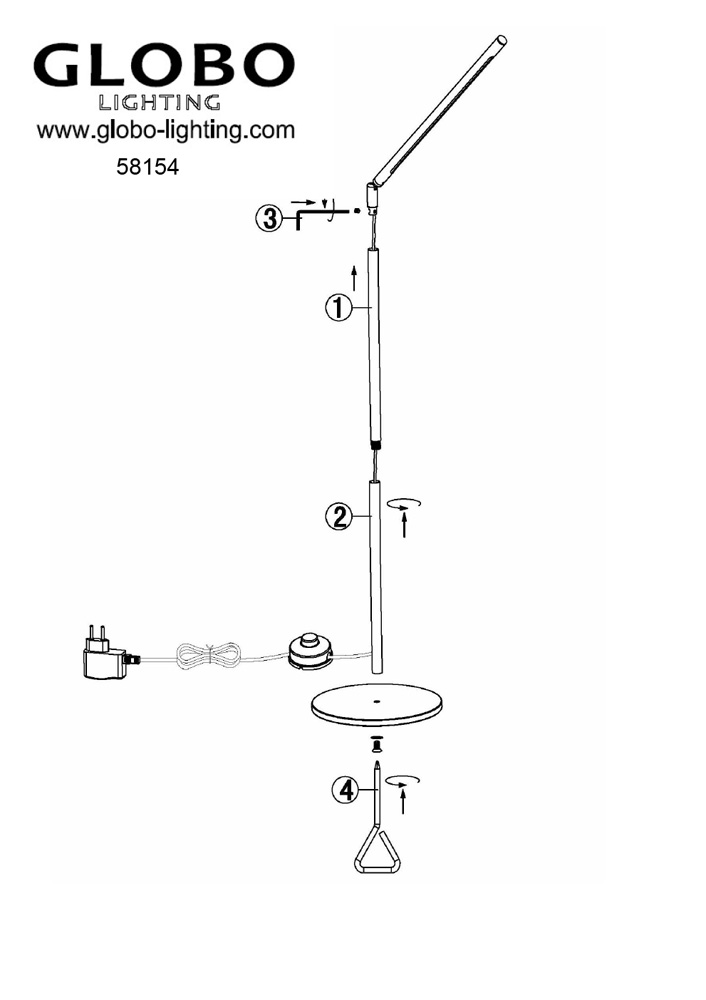 GLOBO
LIGHTING
www.globo-lighting.com
58154

3
1
2
4