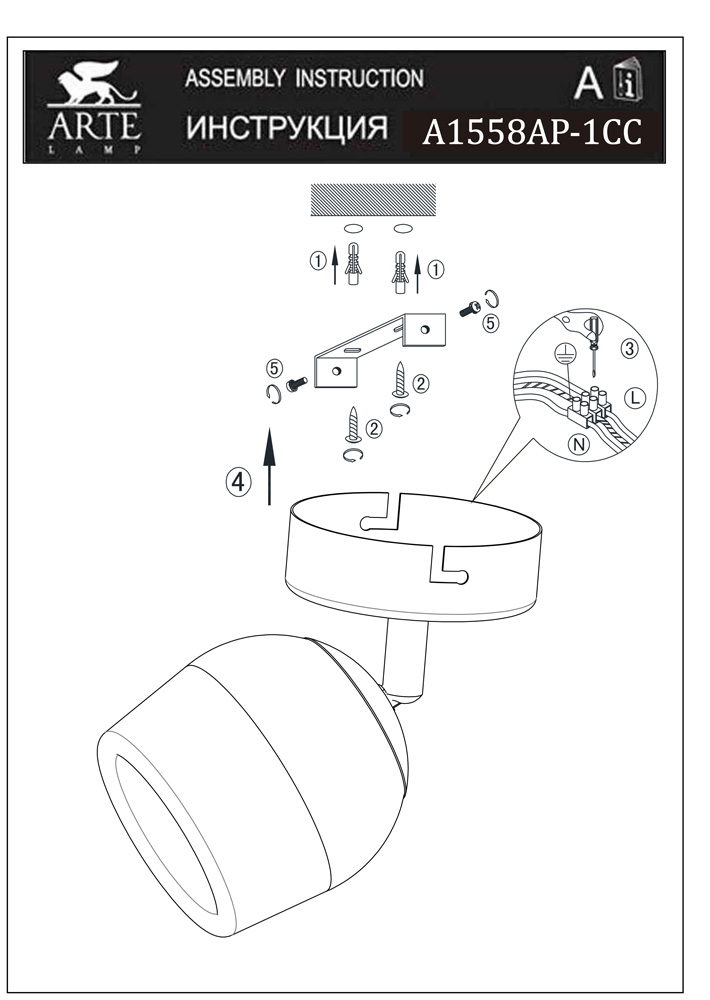 ARTE
LAMP
ASSEMBLY INSTRUCTION
ИНСТРУКЦИЯ
A
A1558AP-1CC
①
①
⑤
⑤
②
②
③
L
N
④