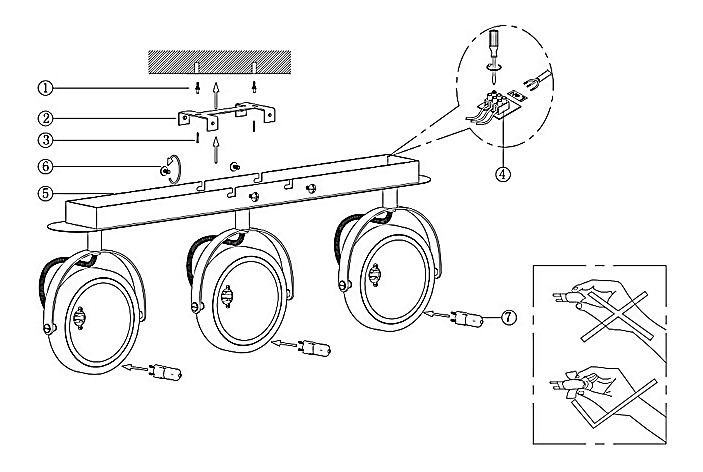 ①
②
③
⑥
⑤
④
⑦