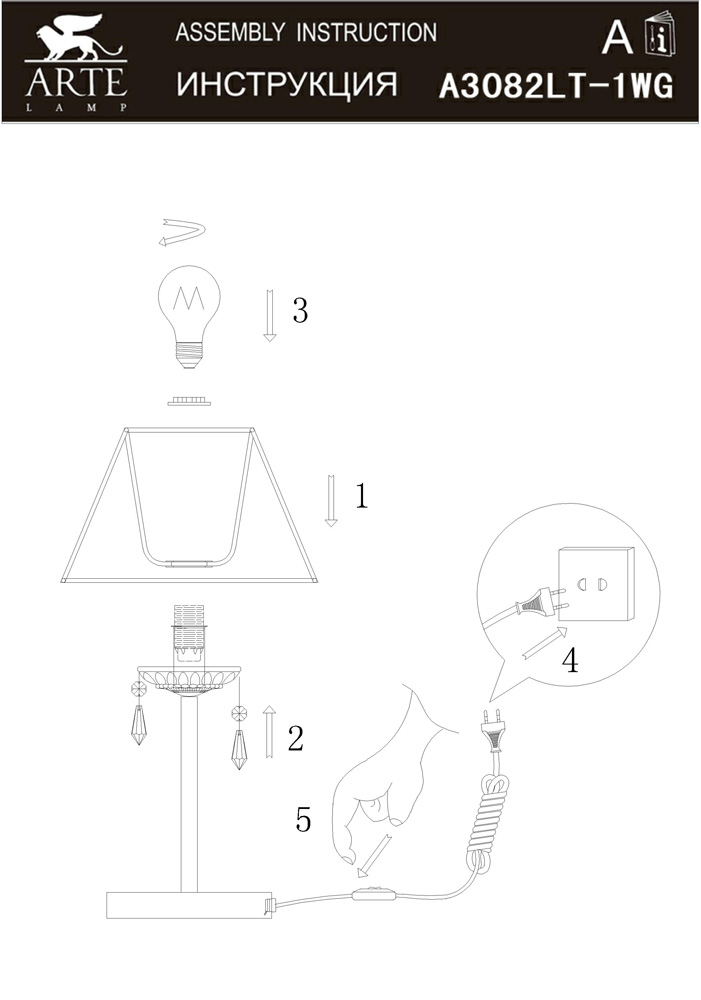 ARTE
LAMP
ASSEMBLY INSTRUCTION
ИНСТРУКЦИЯ
A
i
A3082LT-1WG

3

1

4

2

5