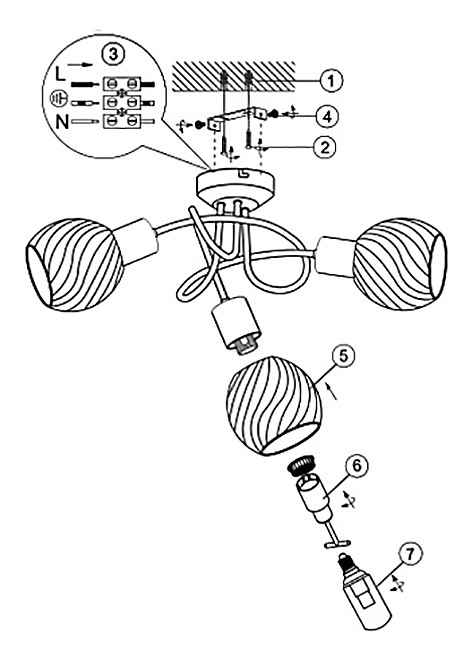 3
L
N
1
4
2
5
6
7