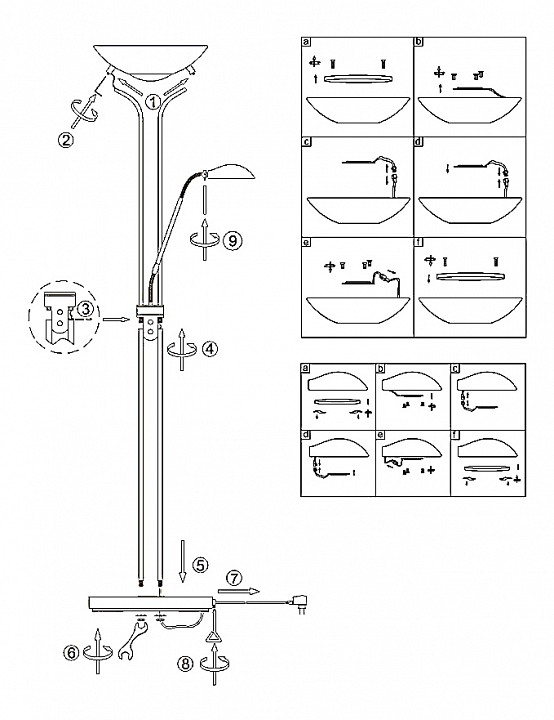 1
2
9
3
4
5
7
6
8

a
b
c
d
e
f

a
b
c
d
e
f