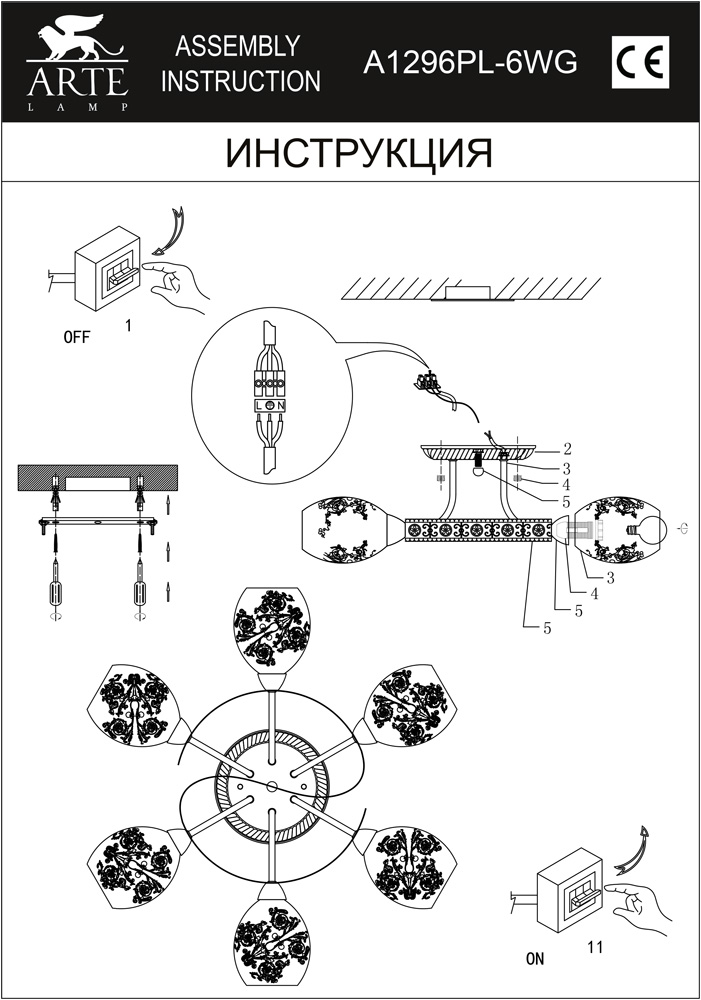 ARTE
LAMP

ASSEMBLY INSTRUCTION

A1296PL-6WG

CE

ИНСТРУКЦИЯ

OFF

1

L N

2

3

4

5

3

4

5

5

ON

11