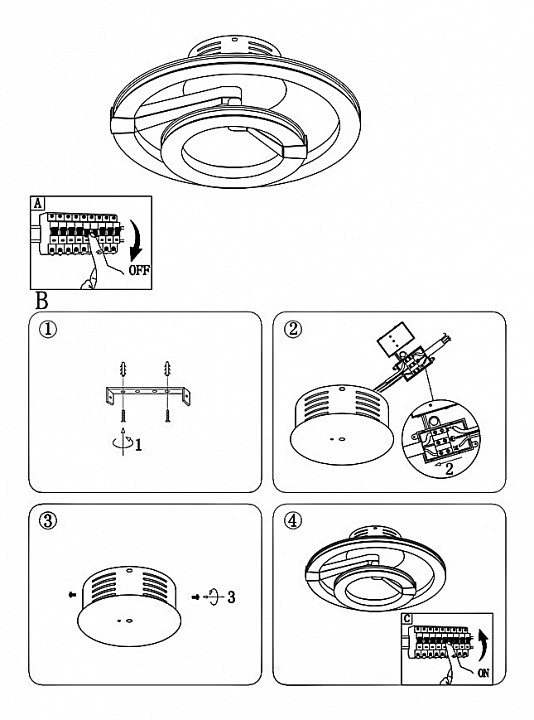 A
OFF
B
①
1
②
2
③
3
④
C
ON