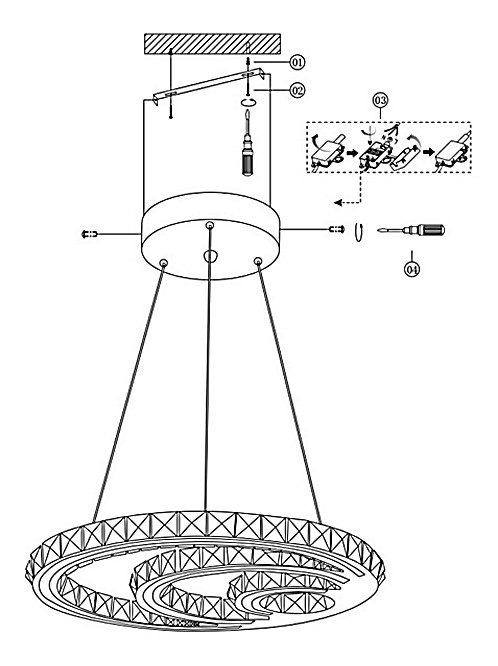 01
02
03
04