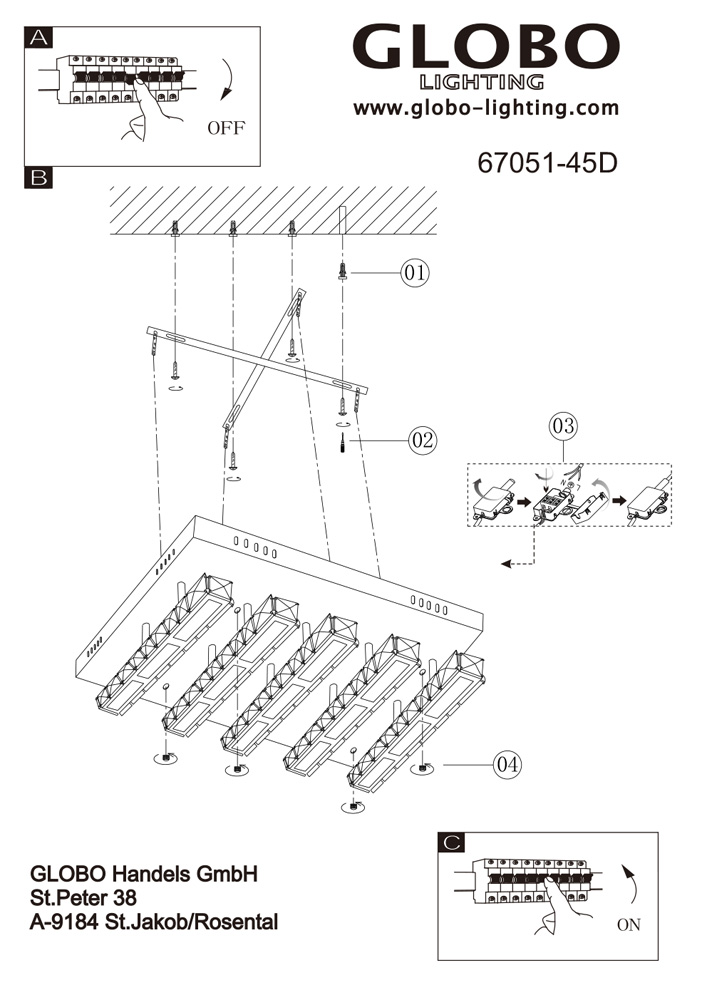 A

OFF

GLOBO
LIGHTING
www.globo-lighting.com

67051-45D

B

01

02

03

04

GLOBO Handels GmbH
St.Peter 38
A-9184 St.Jakob/Rosental

C

ON