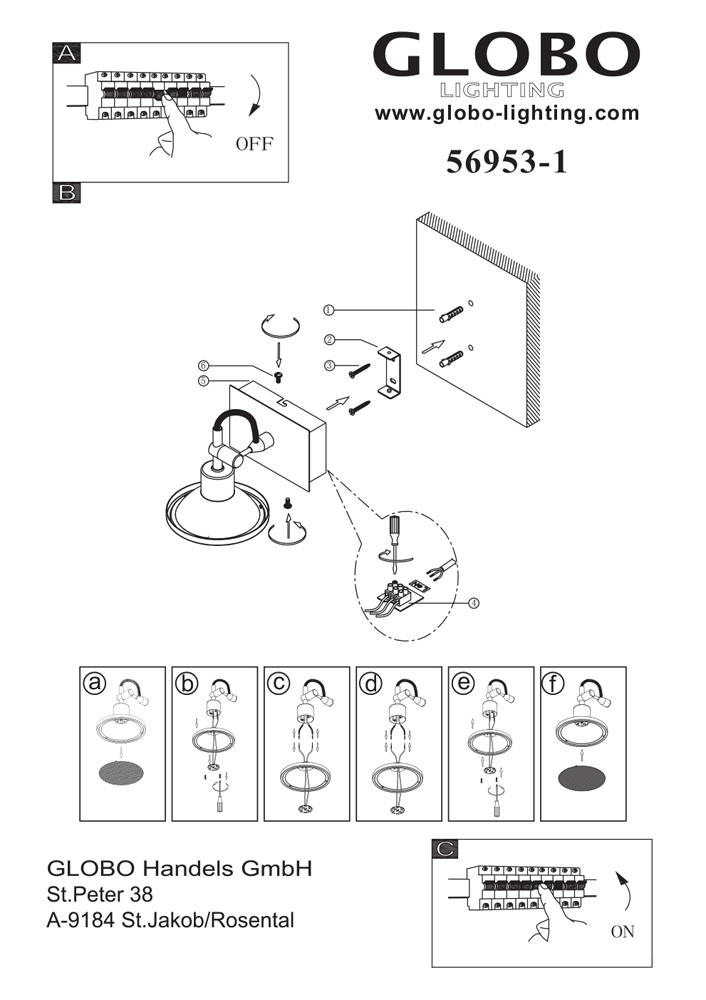 A

OFF

GLOBO
LIGHTING
www.globo-lighting.com

56953-1

B

①
②
③
⑥
⑤
④

a
b
c
d
e
f

GLOBO Handels GmbH
St.Peter 38
A-9184 St.Jakob/Rosental

C

ON