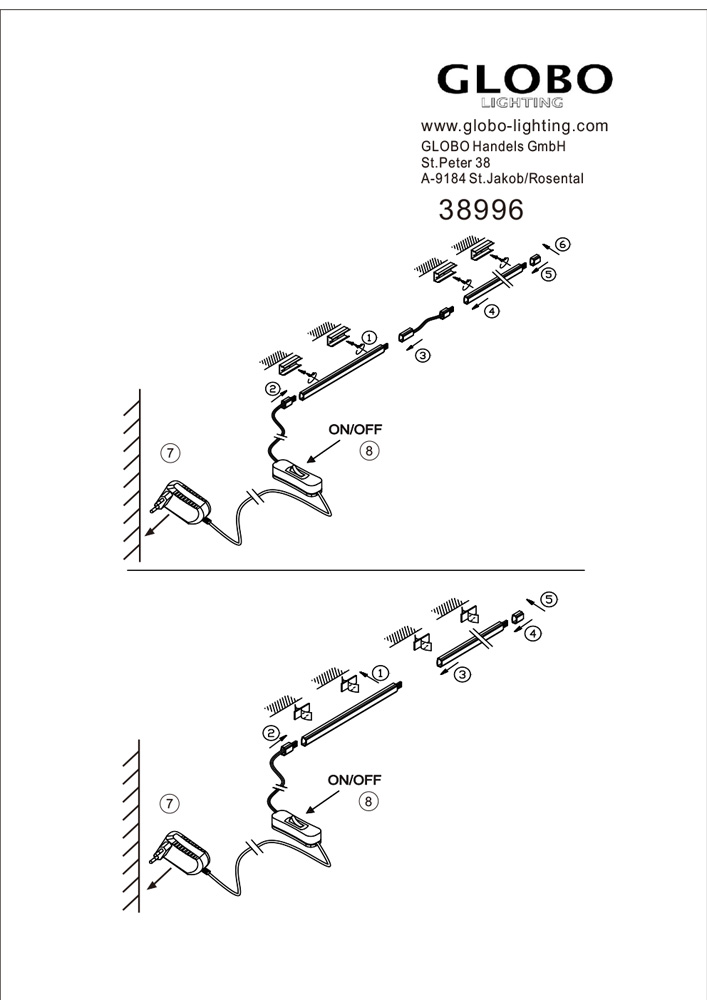 GLOBO
LIGHTING
www.globo-lighting.com
GLOBO Handels GmbH
St.Peter 38
A-9184 St.Jakob/Rosental
38996

6
5
4
3
1
2
ON/OFF
7
8

5
4
3
1
2
ON/OFF
7
8