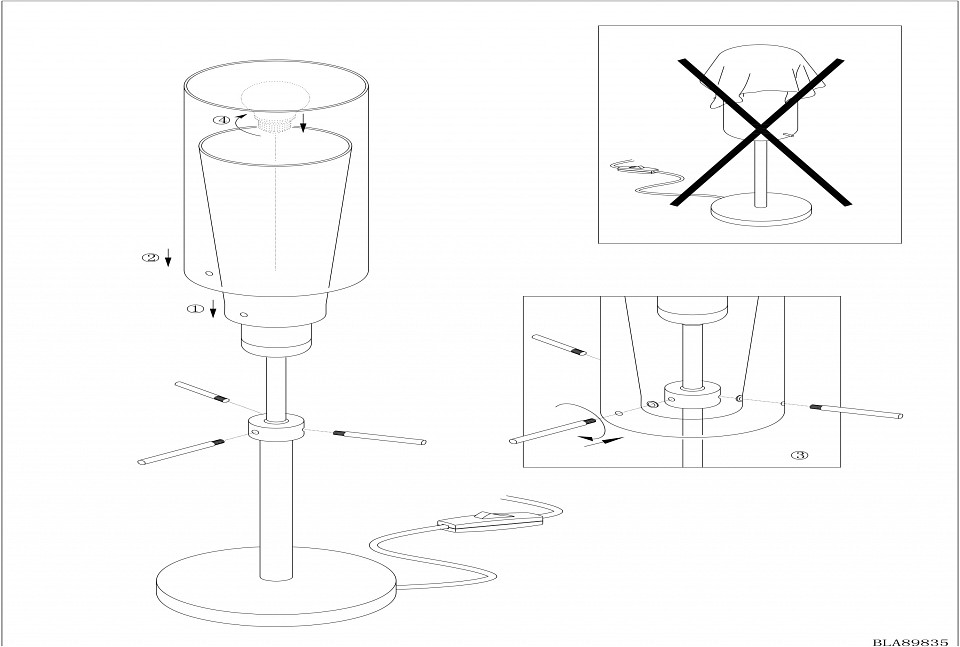 ④
②
①
③
BLA89835