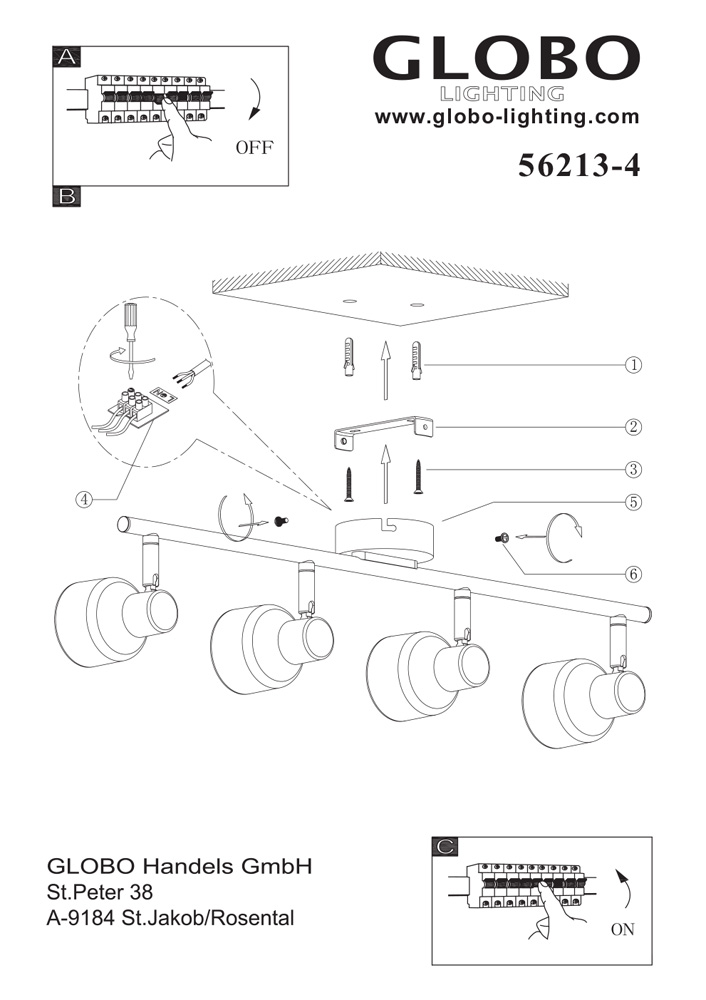 A

OFF

GLOBO
LIGHTING
www.globo-lighting.com

56213-4

B

1
2
3
4
5
6

GLOBO Handels GmbH
St.Peter 38
A-9184 St.Jakob/Rosental

C

ON