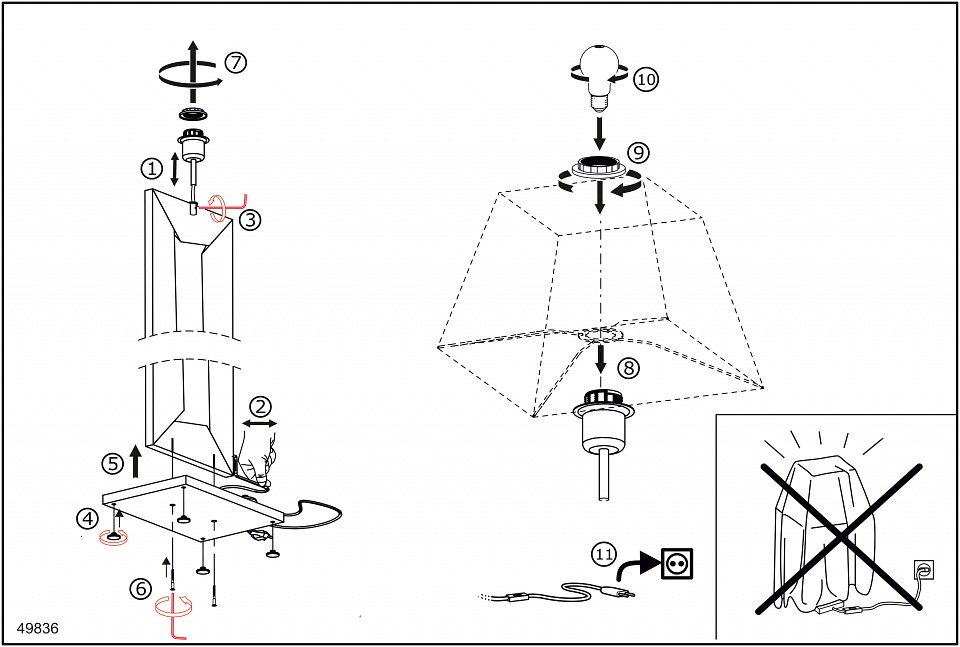 7
1
3
2
5
4
6
10
9
8
11
49836