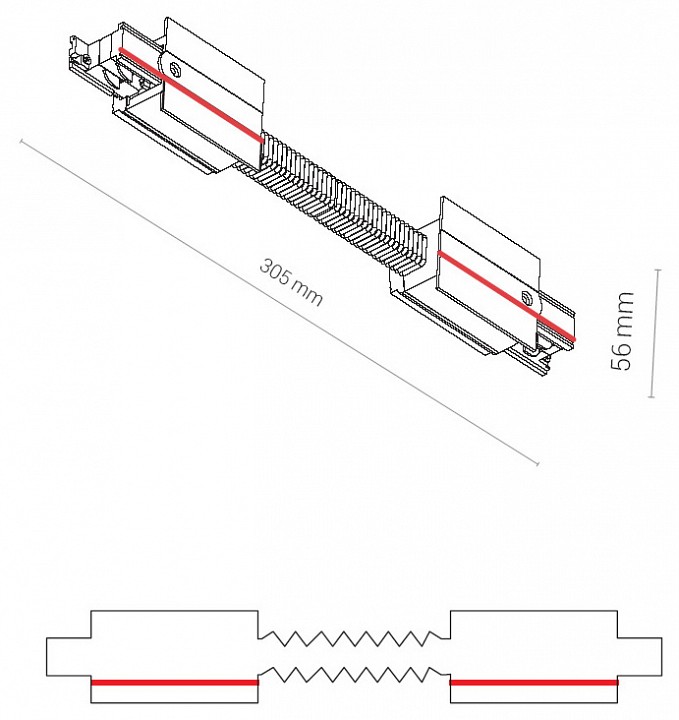 305 mm

56 mm